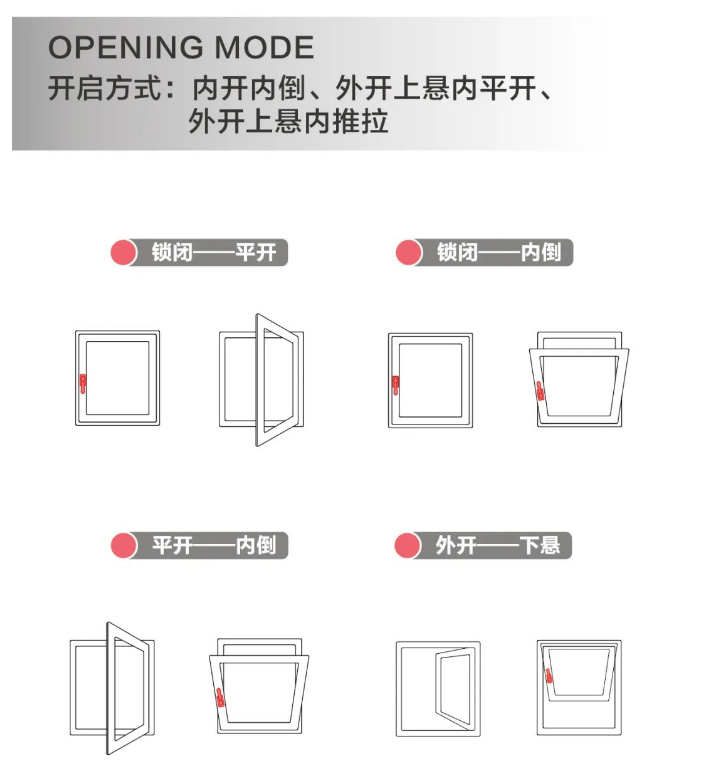 OPENING MODE
开启方式：内开内倒、外开上悬内平开、外开上悬内推拉

锁闭——平开

锁闭——内倒

平开——内倒

外开——下悬